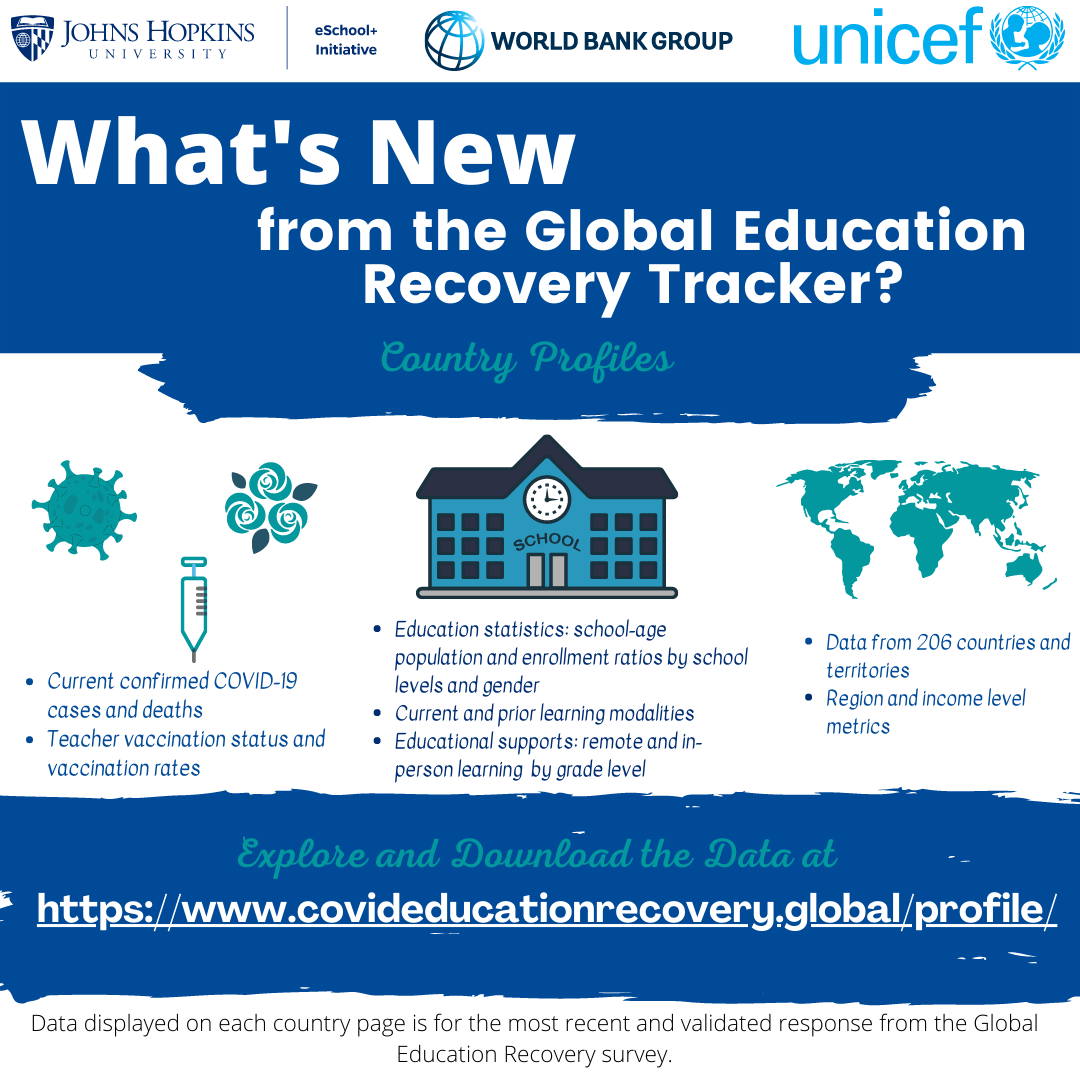 JOHNS HOPKINS UNIVERSITY

eSchool+ Initiative

WORLD BANK GROUP

unicef

What's New from the Global Education Recovery Tracker?

Country Profiles

SCHOOL

- Current confirmed COVID-19 cases and deaths
- Teacher vaccination status and vaccination rates

- Education statistics: school-age population and enrollment ratios by school levels and gender
- Current and prior learning modalities
- Educational supports: remote and in-person learning by grade level

- Data from 206 countries and territories
- Region and income level metrics

Explore and Download the Data at

https://www.covideducationrecovery.global/profile/

Data displayed on each country page is for the most recent and validated response from the Global Education Recovery survey.