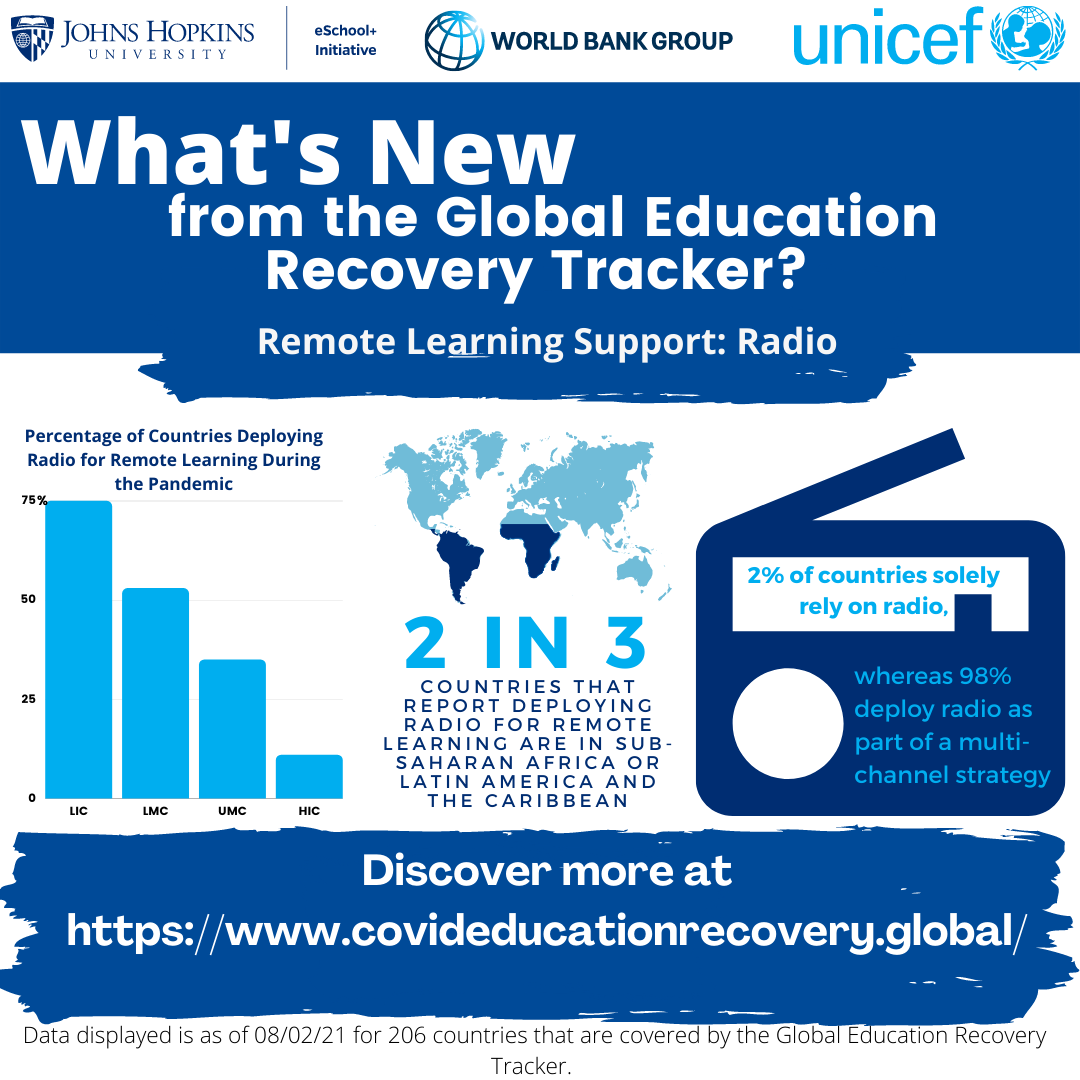 JOHNS HOPKINS UNIVERSITY

eSchool+ Initiative

WORLD BANK GROUP

unicef

What's New from the Global Education Recovery Tracker?

Remote Learning Support: Radio

Percentage of Countries Deploying Radio for Remote Learning During the Pandemic

75%
50
25
0

LIC
LMC
UMC
HIC

2 IN 3

COUNTRIES THAT REPORT DEPLOYING RADIO FOR REMOTE LEARNING ARE IN SUB-SAHARAN AFRICA OR LATIN AMERICA AND THE CARIBBEAN

2% of countries solely rely on radio,

whereas 98% deploy radio as part of a multi-channel strategy

Discover more at https://www.covideducationrecovery.global/

Data displayed is as of 08/02/21 for 206 countries that are covered by the Global Education Recovery Tracker.