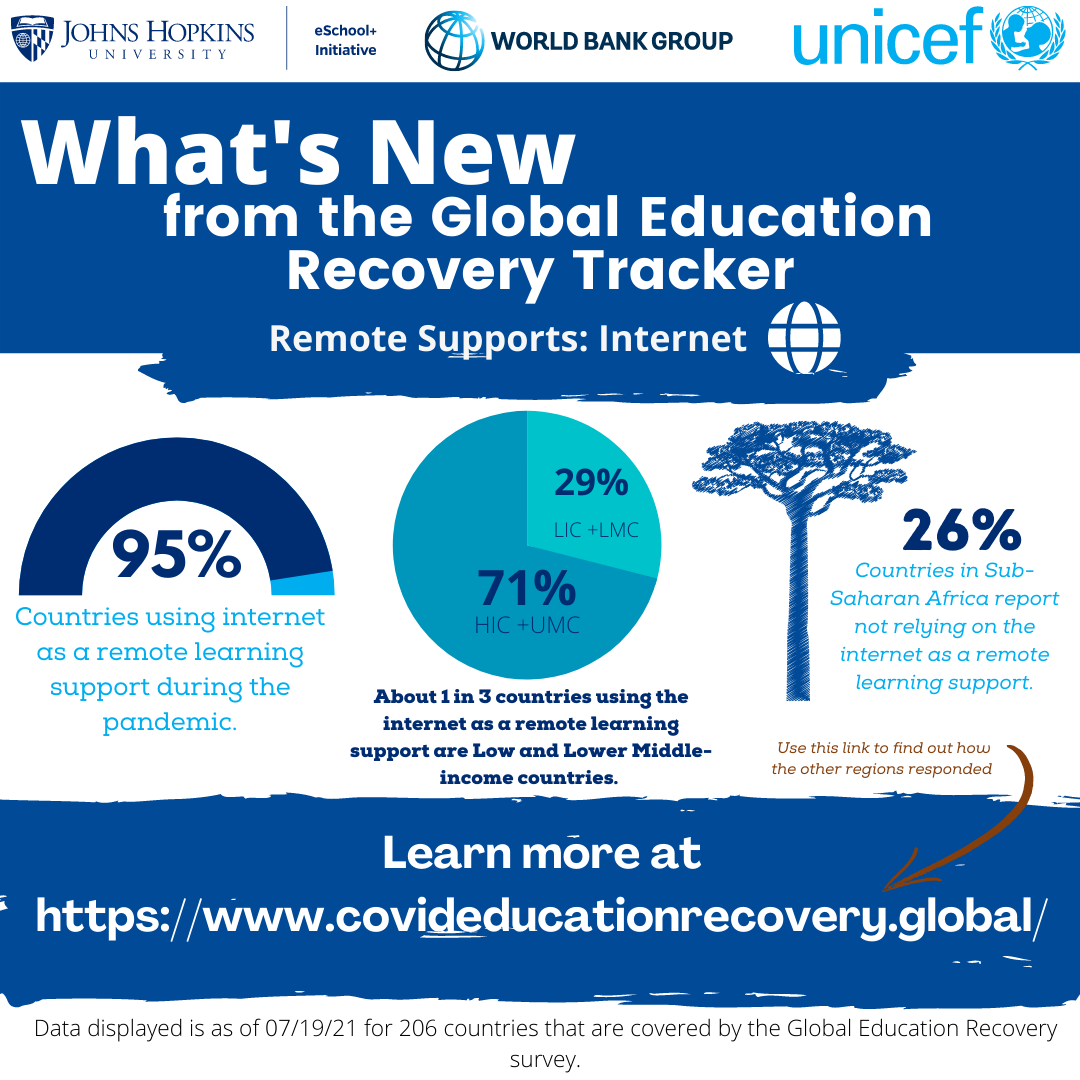 JOHNS HOPKINS UNIVERSITY

eSchool+ Initiative

WORLD BANK GROUP

unicef

What's New from the Global Education Recovery Tracker

Remote Supports: Internet

95%

Countries using internet as a remote learning support during the pandemic.

29%
LIC +LMC

71%
HIC +UMC

About 1 in 3 countries using the internet as a remote learning support are Low and Lower Middle-income countries.

26%

Countries in Sub-Saharan Africa report not relying on the internet as a remote learning support.

Use this link to find out how the other regions responded

Learn more at

https://www.covideducationrecovery.global/

Data displayed is as of 07/19/21 for 206 countries that are covered by the Global Education Recovery survey.